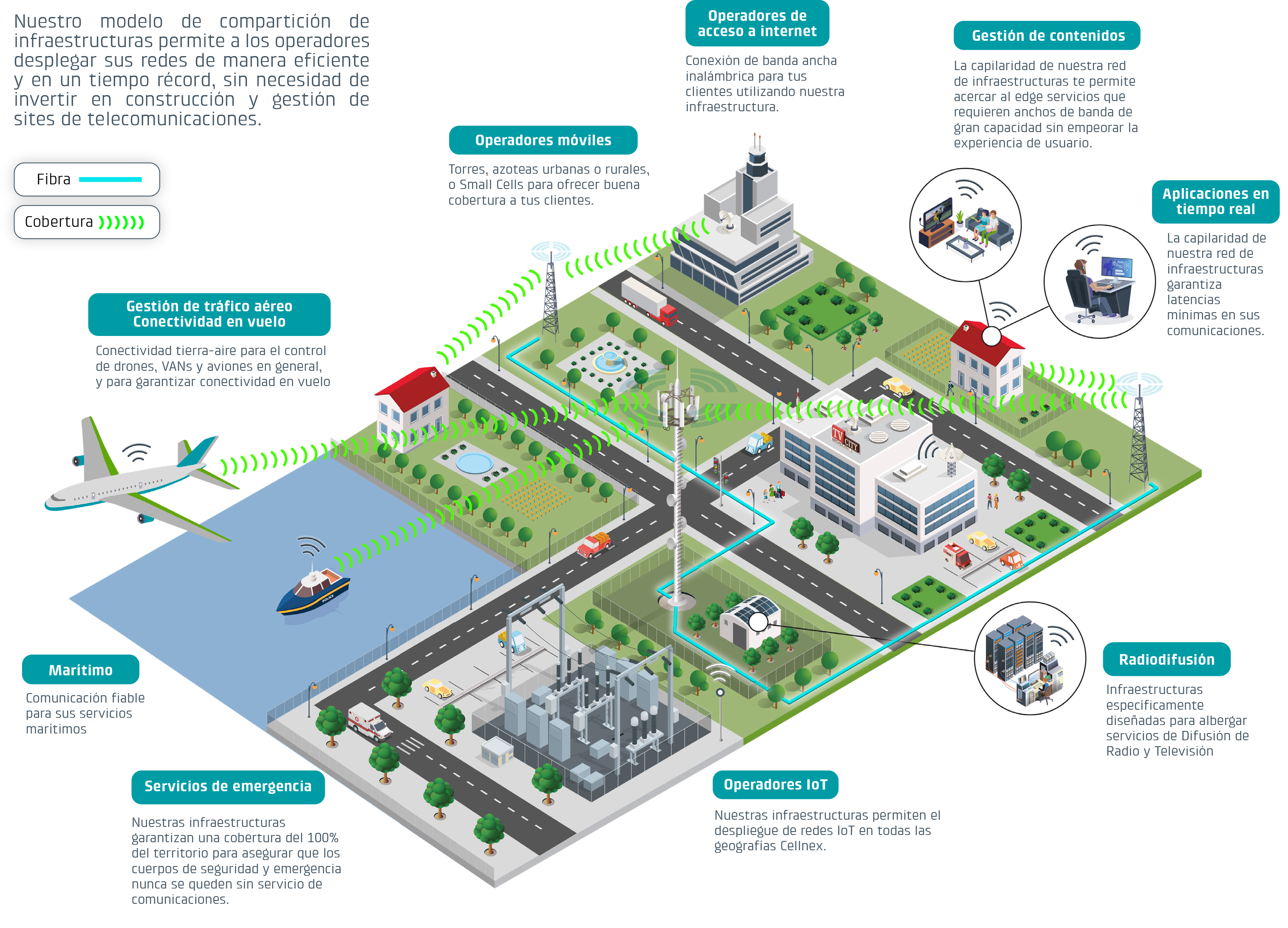 Nuestro modelo de compartición de infraestructuras permite a los operadores desplegar sus redes de manera eficiente y en un tiempo récord, sin necesidad de invertir en construcción y gestión de sites de telecomunicaciones.

Fibra

Cobertura

Operadores de acceso a internet

Conexión de banda ancha inalámbrica para tus clientes utilizando nuestra infraestructura.

Gestión de contenidos

La capilaridad de nuestra red de infraestructuras te permite acercar al edge servicios que requieren anchos de banda de gran capacidad sin empeorar la experiencia de usuario.

Operadores móviles

Torres, azoteas urbanas o rurales, o Small Cells para ofrecer buena cobertura a tus clientes.

Aplicaciones en tiempo real

La capilaridad de nuestra red de infraestructuras garantiza latencias mínimas en sus comunicaciones.

Gestión de tráfico aéreo Conectividad en vuelo

Conectividad tierra-aire para el control de drones, VANs y aviones en general, y para garantizar conectividad en vuelo

TV CITY

POLICE

Marítimo

Comunicación fiable para sus servicios marítimos

Radiodifusión

Infraestructuras específicamente diseñadas para albergar servicios de Difusión de Radio y Televisión

Servicios de emergencia

Nuestras infraestructuras garantizan una cobertura del 100% del territorio para asegurar que los cuerpos de seguridad y emergencia nunca se queden sin servicio de comunicaciones.

Operadores IoT

Nuestras infraestructuras permiten el despliegue de redes IoT en todas las geografías Cellnex.